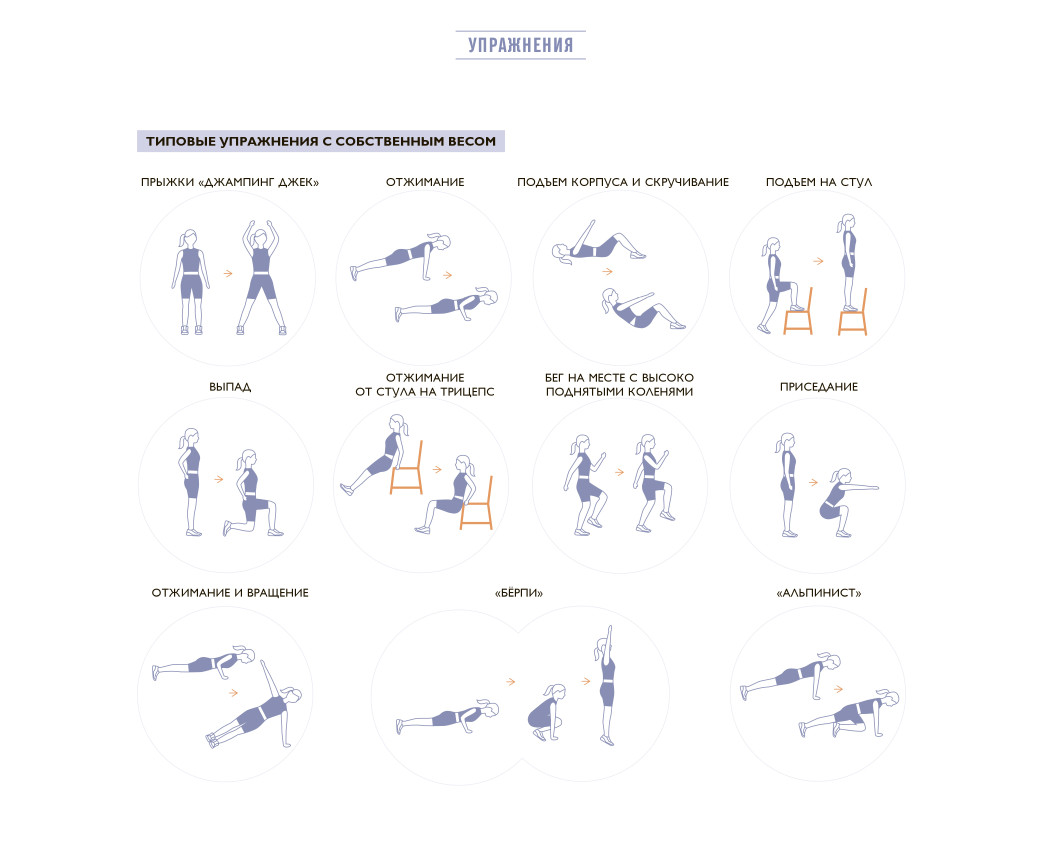 УПРАЖНЕНИЯ

ТИПОВЫЕ УПРАЖНЕНИЯ С СОБСТВЕННЫМ ВЕСОМ

ПРЫЖКИ «ДЖАМПИНГ ДЖЕК»

ОТЖИМАНИЕ

ПОДЪЕМ КОРПУСА И СКРУЧИВАНИЕ

ПОДЪЕМ НА СТУЛ

ВЫПАД

ОТЖИМАНИЕ ОТ СТУЛА НА ТРИЦЕПС

БЕГ НА МЕСТЕ С ВЫСОКО ПОДНЯТЫМИ КОЛЕНЯМИ

ПРИСЕДАНИЕ

ОТЖИМАНИЕ И ВРАЩЕНИЕ

«БЁРПИ»

«АЛЬПИНИСТ»